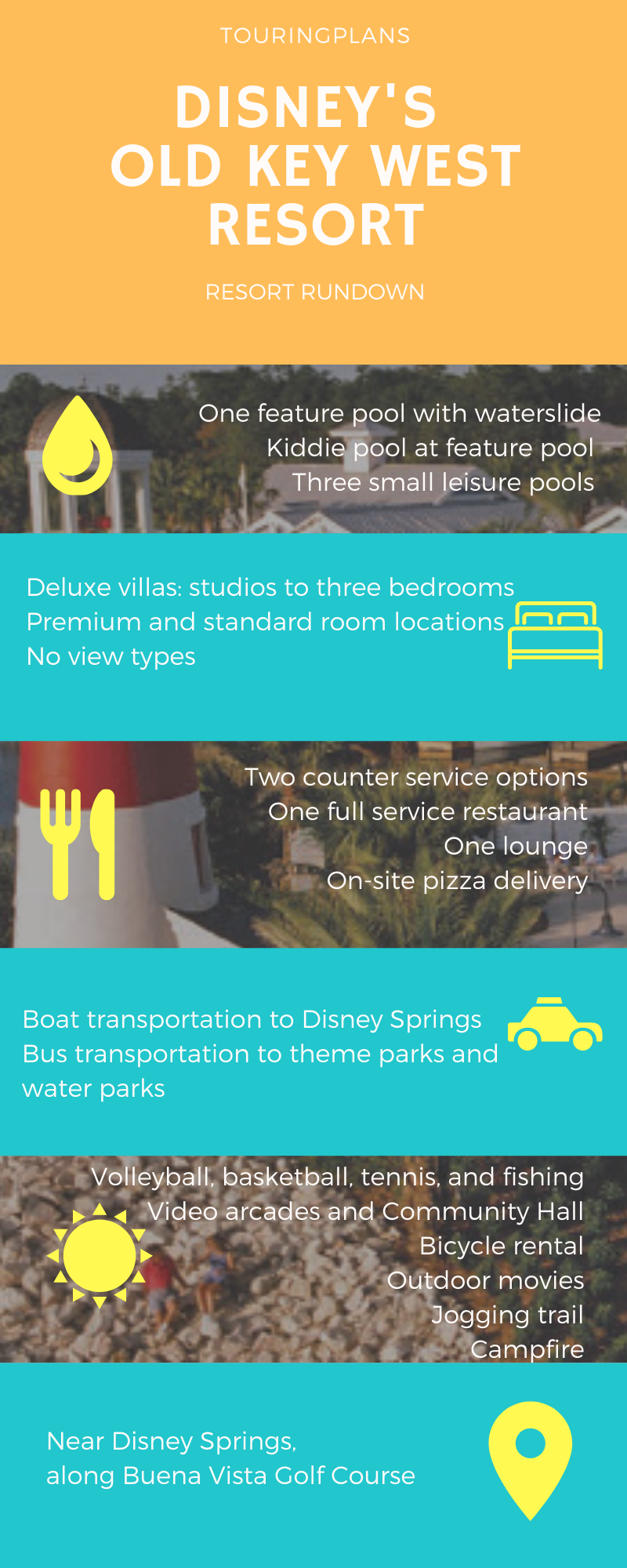 TOURINGPLANS

DISNEY'S OLD KEY WEST RESORT

RESORT RUNDOWN

One feature pool with waterslide
Kiddie pool at feature pool
Three small leisure pools

Deluxe villas: studios to three bedrooms
Premium and standard room locations
No view types

Two counter service options
One full service restaurant
One lounge
On-site pizza delivery

Boat transportation to Disney Springs
Bus transportation to theme parks and water parks

Volleyball, basketball, tennis, and fishing
Video arcades and Community Hall
Bicycle rental
Outdoor movies
Jogging trail
Campfire

Near Disney Springs,
along Buena Vista Golf Course