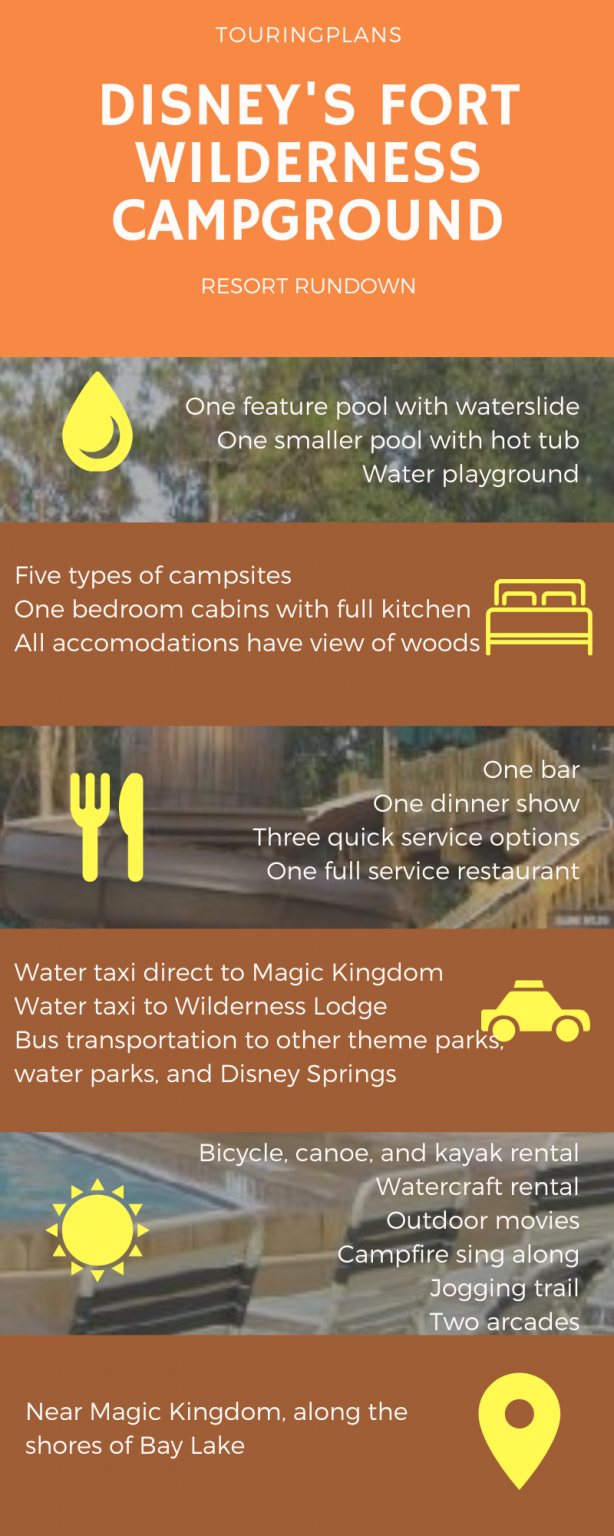 TOURINGPLANS

DISNEY'S FORT WILDERNESS CAMPGROUND

RESORT RUNDOWN

One feature pool with waterslide
One smaller pool with hot tub
Water playground

Five types of campsites
One bedroom cabins with full kitchen
All accomodations have view of woods

One bar
One dinner show
Three quick service options
One full service restaurant

Water taxi direct to Magic Kingdom
Water taxi to Wilderness Lodge
Bus transportation to other theme parks, water parks, and Disney Springs

Bicycle, canoe, and kayak rental
Watercraft rental
Outdoor movies
Campfire sing along
Jogging trail
Two arcades

Near Magic Kingdom, along the shores of Bay Lake